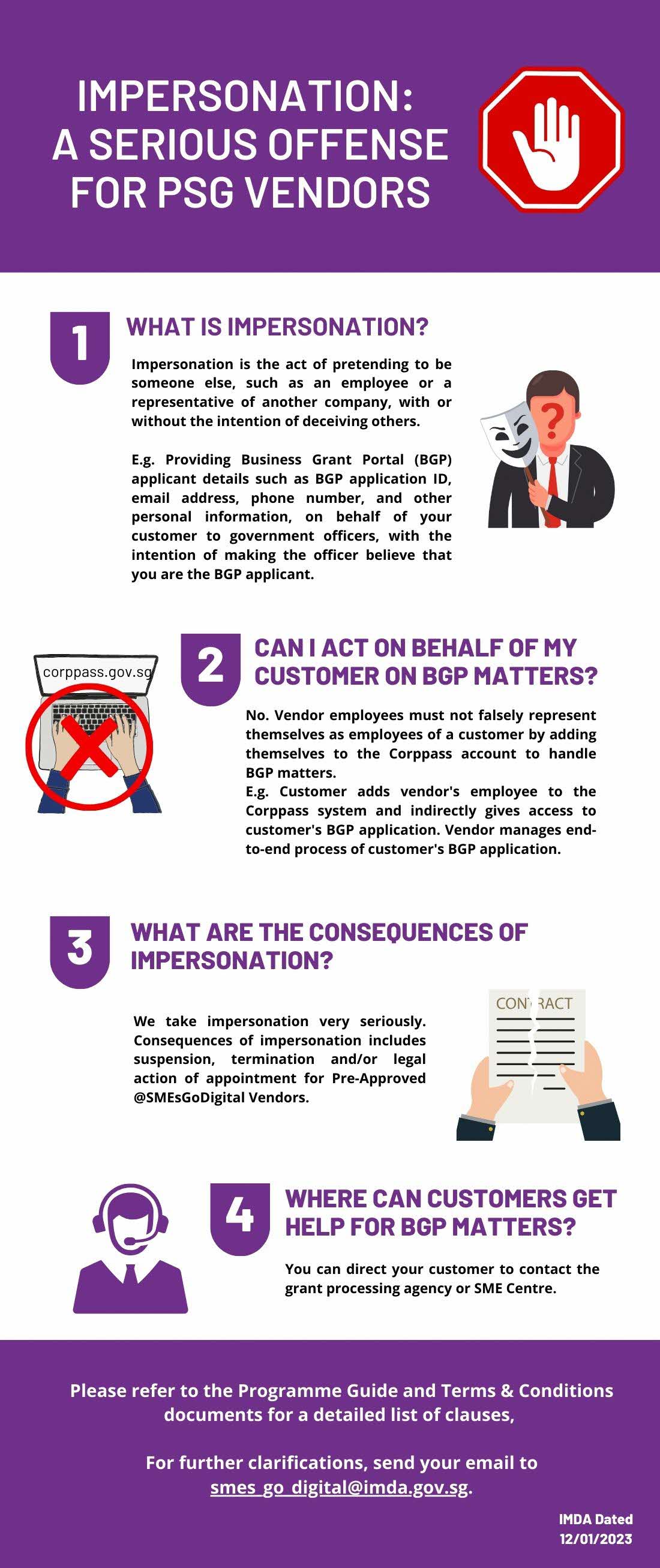 IMPERSONATION: A SERIOUS OFFENSE FOR PSG VENDORS

1

WHAT IS IMPERSONATION?

Impersonation is the act of pretending to be someone else, such as an employee or a representative of another company, with or without the intention of deceiving others.

E.g. Providing Business Grant Portal (BGP) applicant details such as BGP application ID, email address, phone number, and other personal information, on behalf of your customer to government officers, with the intention of making the officer believe that you are the BGP applicant.

corppass.gov.sg

2

CAN I ACT ON BEHALF OF MY CUSTOMER ON BGP MATTERS?

No. Vendor employees must not falsely represent themselves as employees of a customer by adding themselves to the Corppass account to handle BGP matters.
E.g. Customer adds vendor's employee to the Corppass system and indirectly gives access to customer's BGP application. Vendor manages end-to-end process of customer's BGP application.

3

WHAT ARE THE CONSEQUENCES OF IMPERSONATION?

We take impersonation very seriously. Consequences of impersonation includes suspension, termination and/or legal action of appointment for Pre-Approved @SMEsGoDigital Vendors.

CONTRACT

4

WHERE CAN CUSTOMERS GET HELP FOR BGP MATTERS?

You can direct your customer to contact the grant processing agency or SME Centre.

Please refer to the Programme Guide and Terms & Conditions documents for a detailed list of clauses,

For further clarifications, send your email to smes_go_digital@imda.gov.sg.

IMDA Dated 12/01/2023